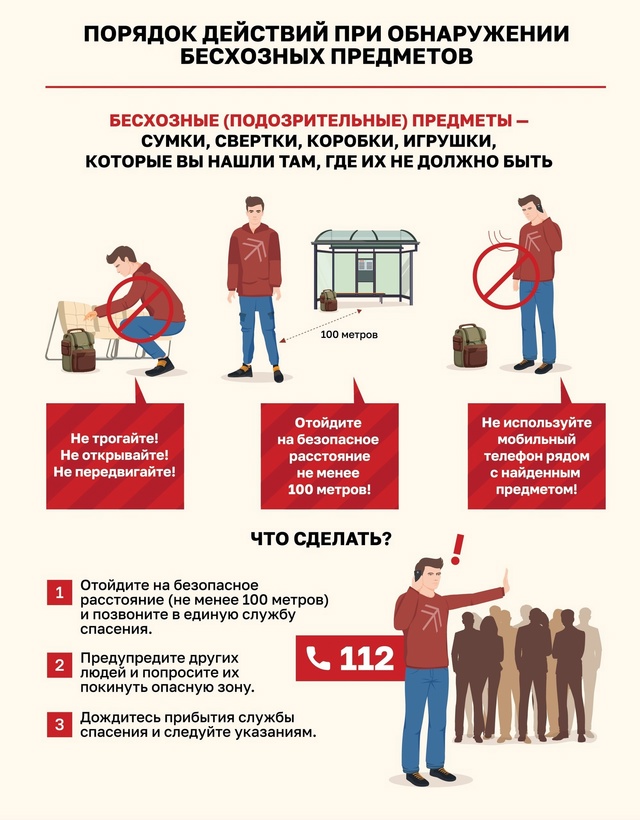 ПОРЯДОК ДЕЙСТВИЙ ПРИ ОБНАРУЖЕНИИ БЕСХОЗНЫХ ПРЕДМЕТОВ

БЕСХОЗНЫЕ (ПОДОЗРИТЕЛЬНЫЕ) ПРЕДМЕТЫ — СУМКИ, СВЕРТКИ, КОРОБКИ, ИГРУШКИ, КОТОРЫЕ ВЫ НАШЛИ ТАМ, ГДЕ ИХ НЕ ДОЛЖНО БЫТЬ

100 метров

Не трогайте! Не открывайте! Не передвигайте!

Отойдите на безопасное расстояние не менее 100 метров!

Не используйте мобильный телефон рядом с найденным предметом!

ЧТО СДЕЛАТЬ?

1 Отойдите на безопасное расстояние (не менее 100 метров) и позвоните в единую службу спасения.

2 Предупредите других людей и попросите их покинуть опасную зону.

3 Дождитесь прибытия службы спасения и следуйте указаниям.

112